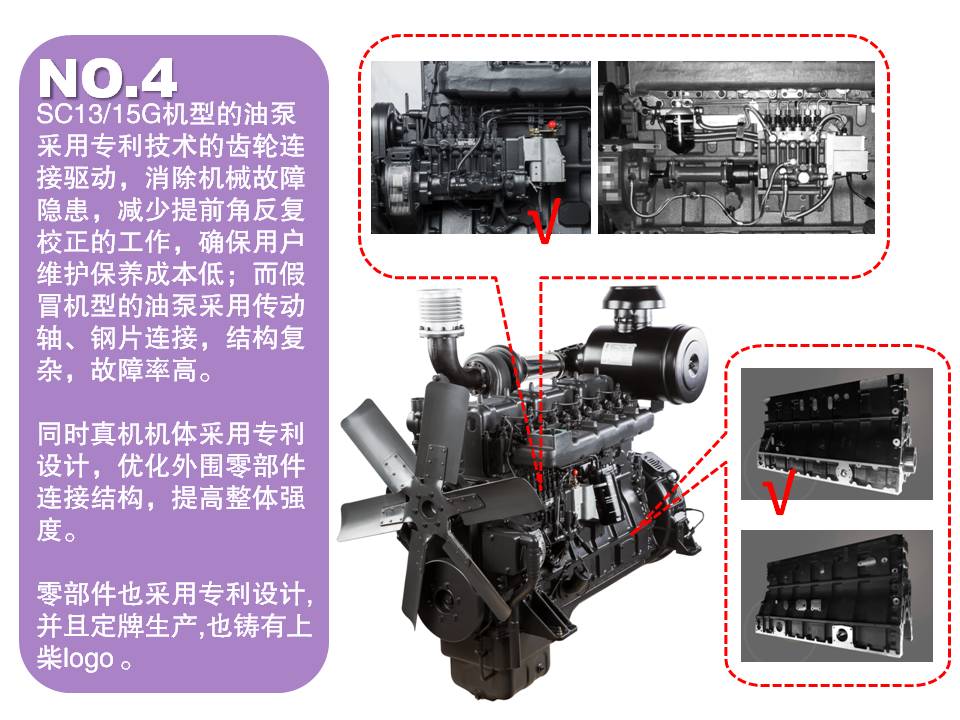 NO.4
SC13/15G机型的油泵采用专利技术的齿轮连接驱动，消除机械故障隐患，减少提前角反复校正的工作，确保用户维护保养成本低；而假冒机型的油泵采用传动轴、钢片连接，结构复杂，故障率高。

同时真机机体采用专利设计，优化外围零部件连接结构，提高整体强度。

零部件也采用专利设计,并且定牌生产,也铸有上柴logo 。

√

√